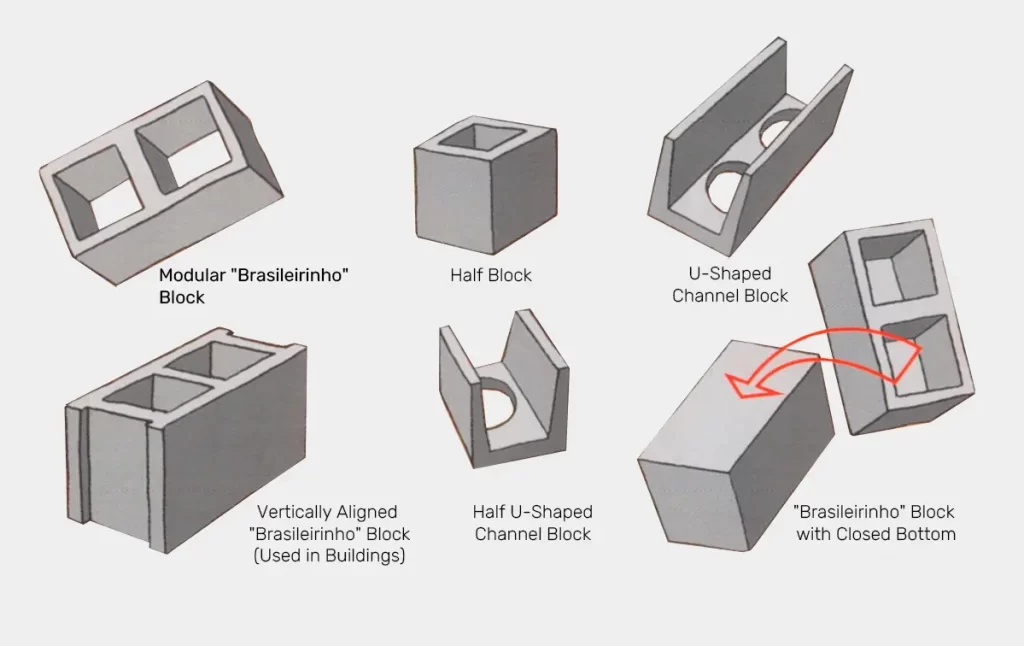 Modular "Brasileirinho" Block

Half Block

U-Shaped Channel Block

Vertically Aligned "Brasileirinho" Block (Used in Buildings)

Half U-Shaped Channel Block

"Brasileirinho" Block with Closed Bottom